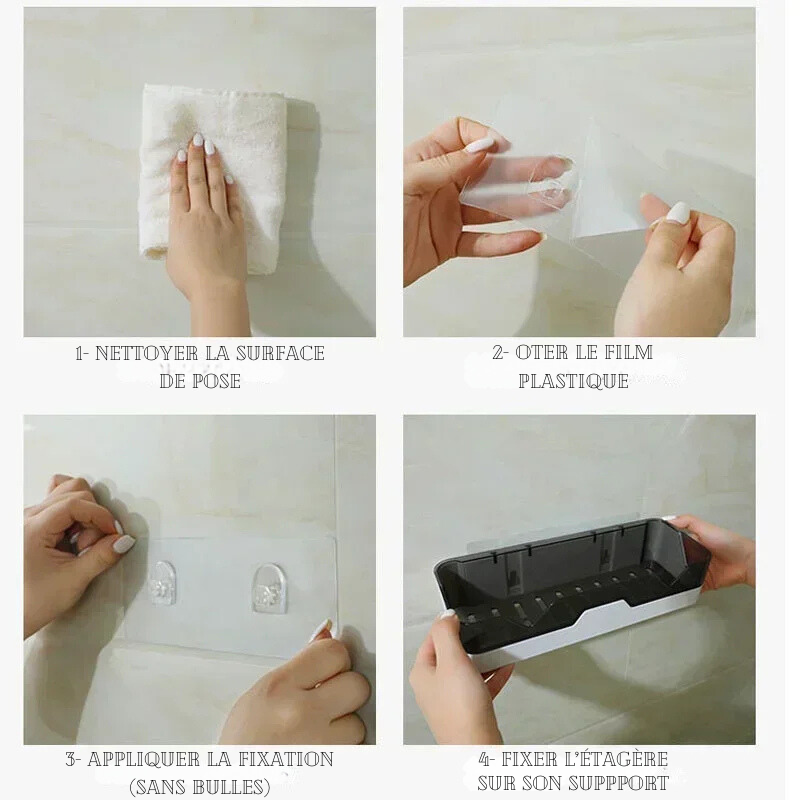 1- NETTOYER LA SURFACE DE POSE

2- OTER LE FILM PLASTIQUE

3- APPLIQUER LA FIXATION (SANS BULLES)

4- FIXER L'ÉTAGÈRE SUR SON SUPPPORT